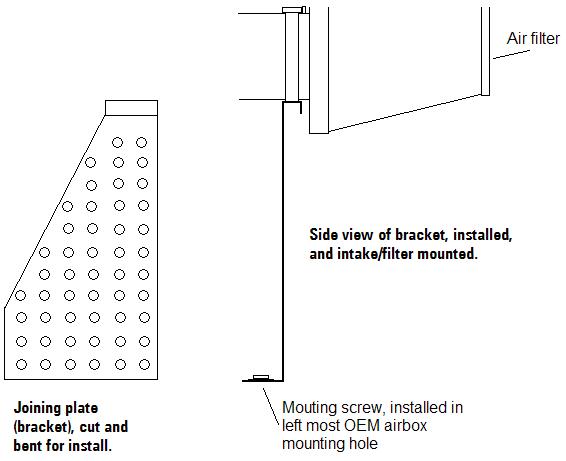 Air filter

Side view of bracket, installed, and intake/filter mounted.

Joining plate (bracket), cut and bent for install.

Mouting screw, installed in left most OEM airbox mounting hole